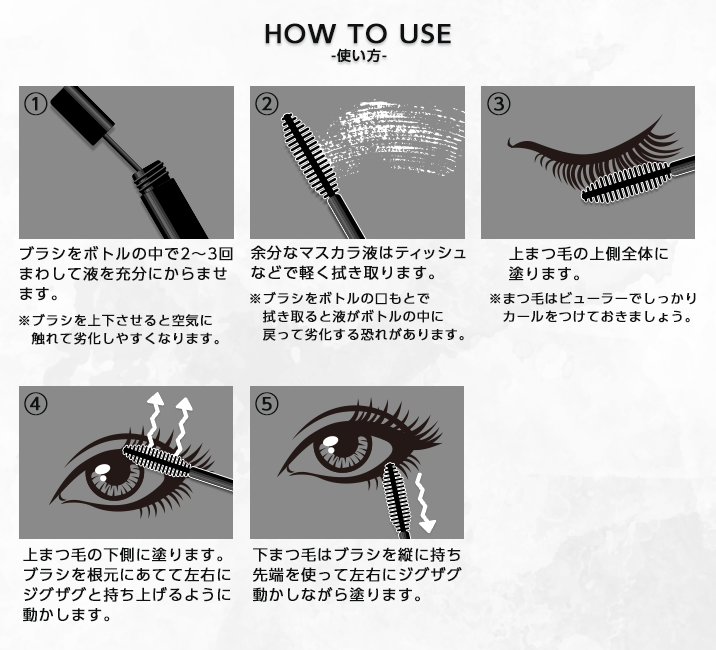 HOW TO USE
-使い方-

①

ブラシをボトルの中で2～3回まわして液を充分にからませます。

※ブラシを上下させると空気に触れて劣化しやすくなります。

②

余分なマスカラ液はティッシュなどで軽く拭き取ります。

※ブラシをボトルの口もとで拭き取ると液がボトルの中に戻って劣化する恐れがあります。

③

上まつ毛の上側全体に塗ります。

※まつ毛はビューラーでしっかりカールをつけておきましょう。

④

上まつ毛の下側に塗ります。ブラシを根元にあてて左右にジグザグと持ち上げるように動かします。

⑤

下まつ毛はブラシを縦に持ち先端を使って左右にジグザグ動かしながら塗ります。