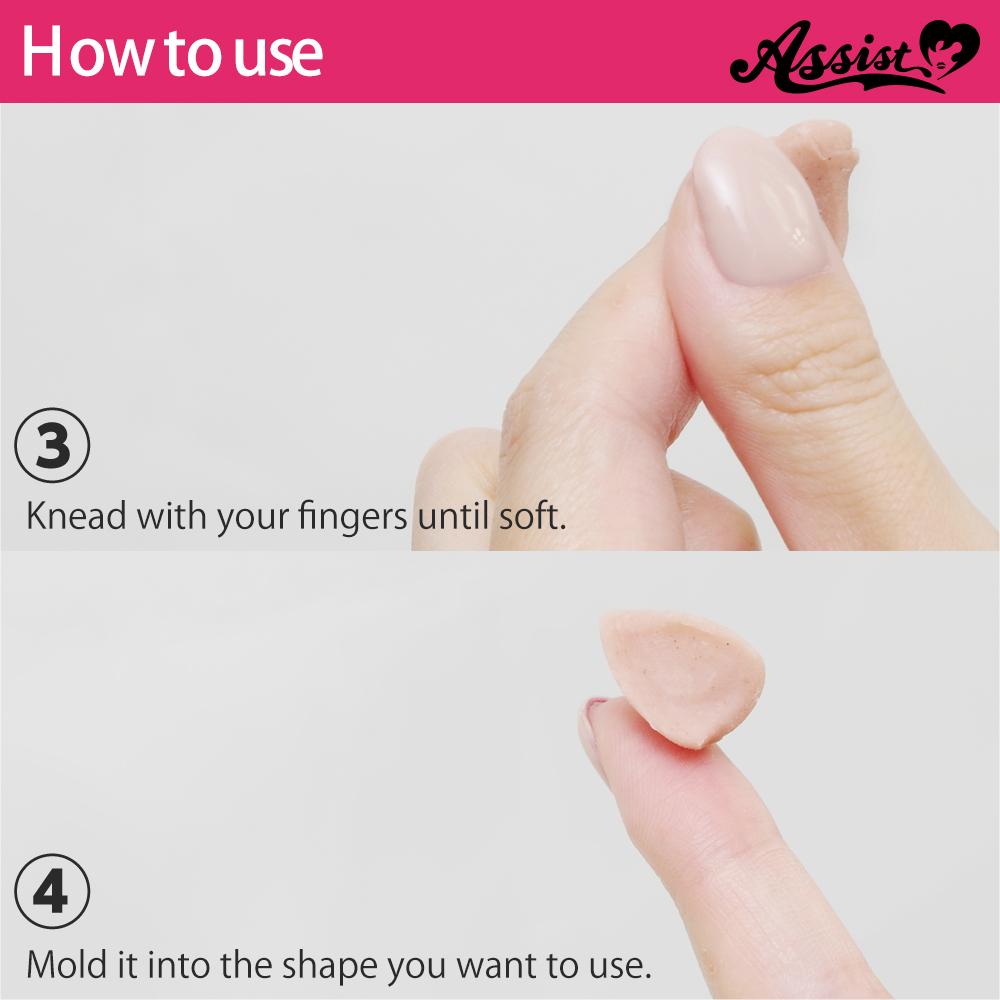 How to use

Assist

③
Knead with your fingers until soft.

④
Mold it into the shape you want to use.