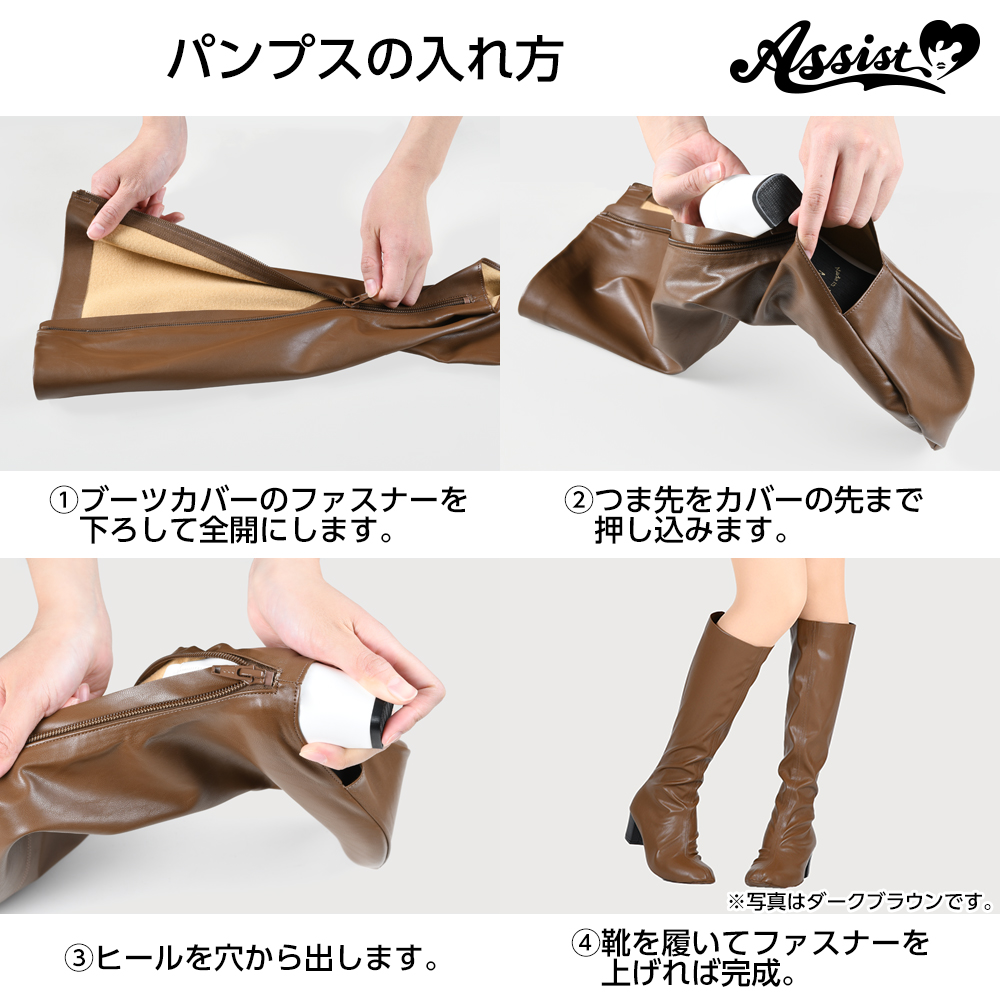 パンプスの入れ方

Assist

①ブーツカバーのファスナーを下ろして全開にします。

②つま先をカバーの先まで押し込みます。

③ヒールを穴から出します。

※写真はダークブラウンです。

④靴を履いてファスナーを上げれば完成。