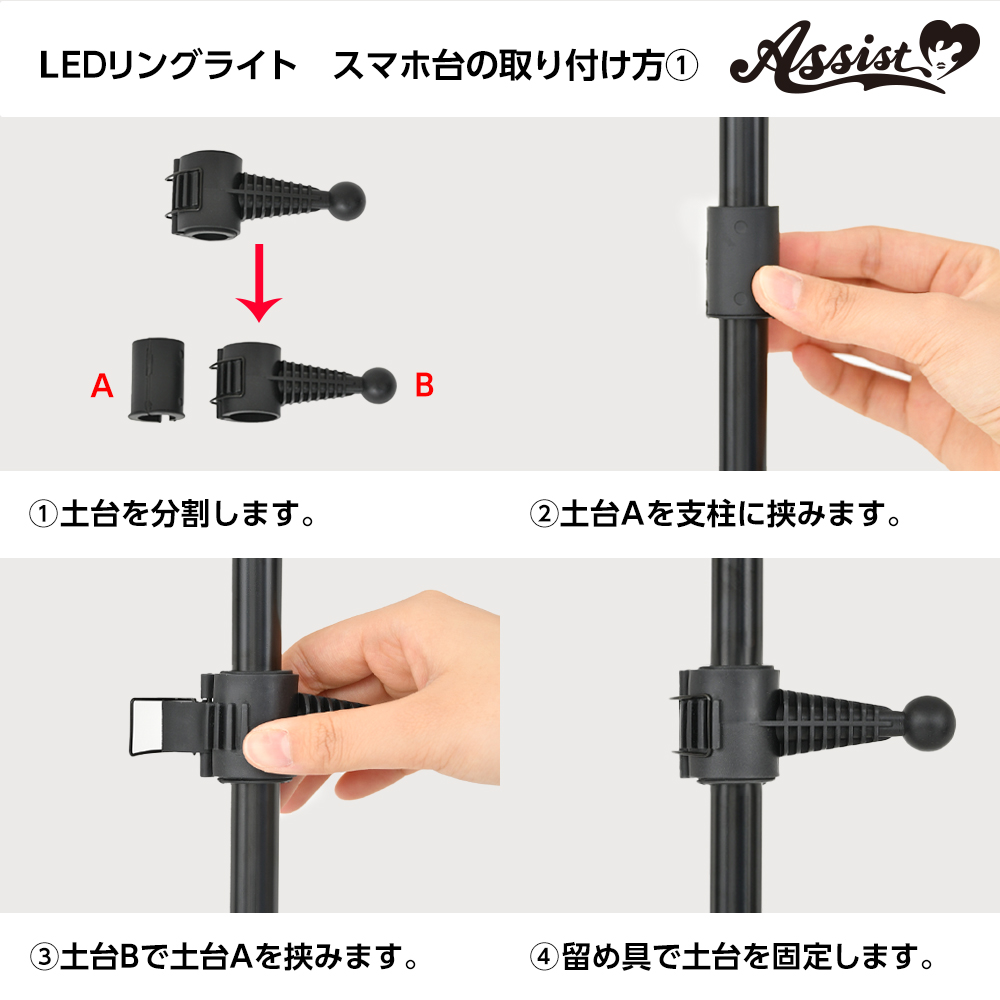 LEDリングライト　スマホ台の取り付け方①

Assist

A

B

①土台を分割します。

②土台Aを支柱に挟みます。

③土台Bで土台Aを挟みます。

④留め具で土台を固定します。