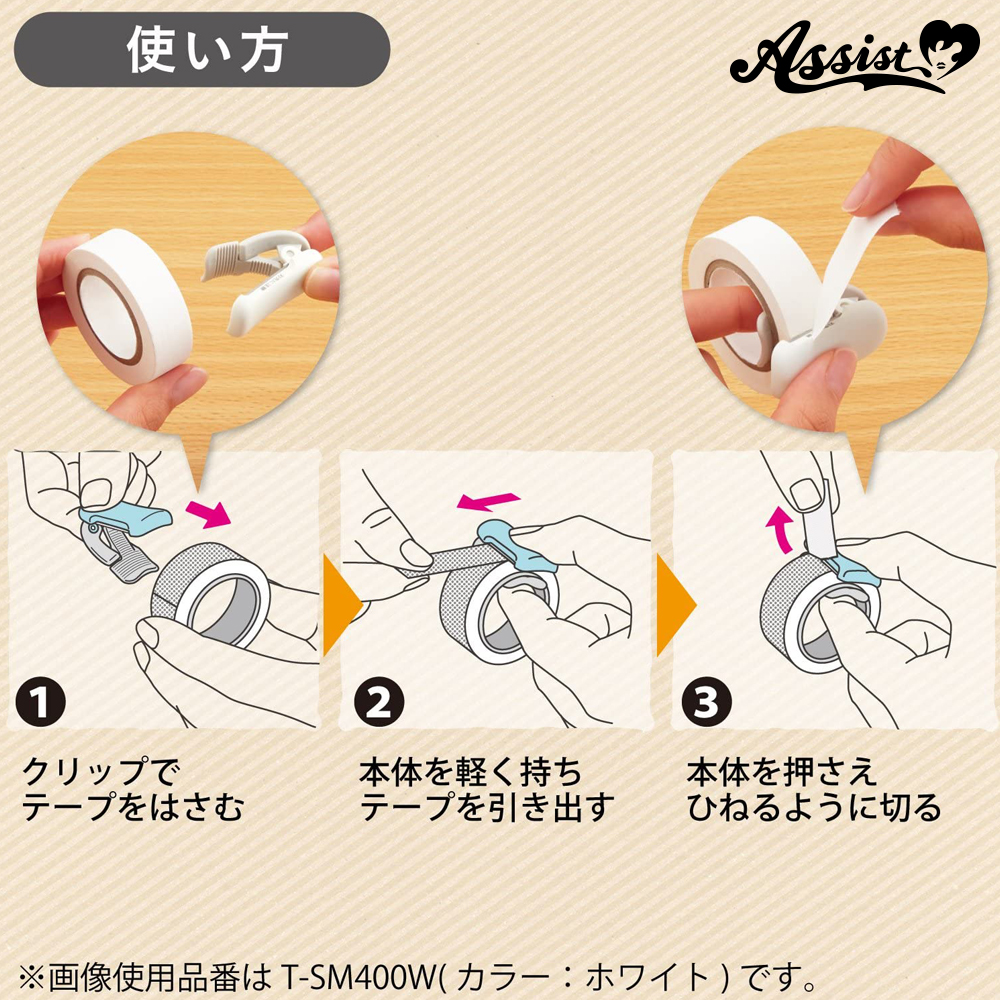 使い方

Assist

1
クリップで
テープをはさむ

2
本体を軽く持ち
テープを引き出す

3
本体を押さえ
ひねるように切る

※画像使用品番は T-SM400W( カラー：ホワイト ) です。