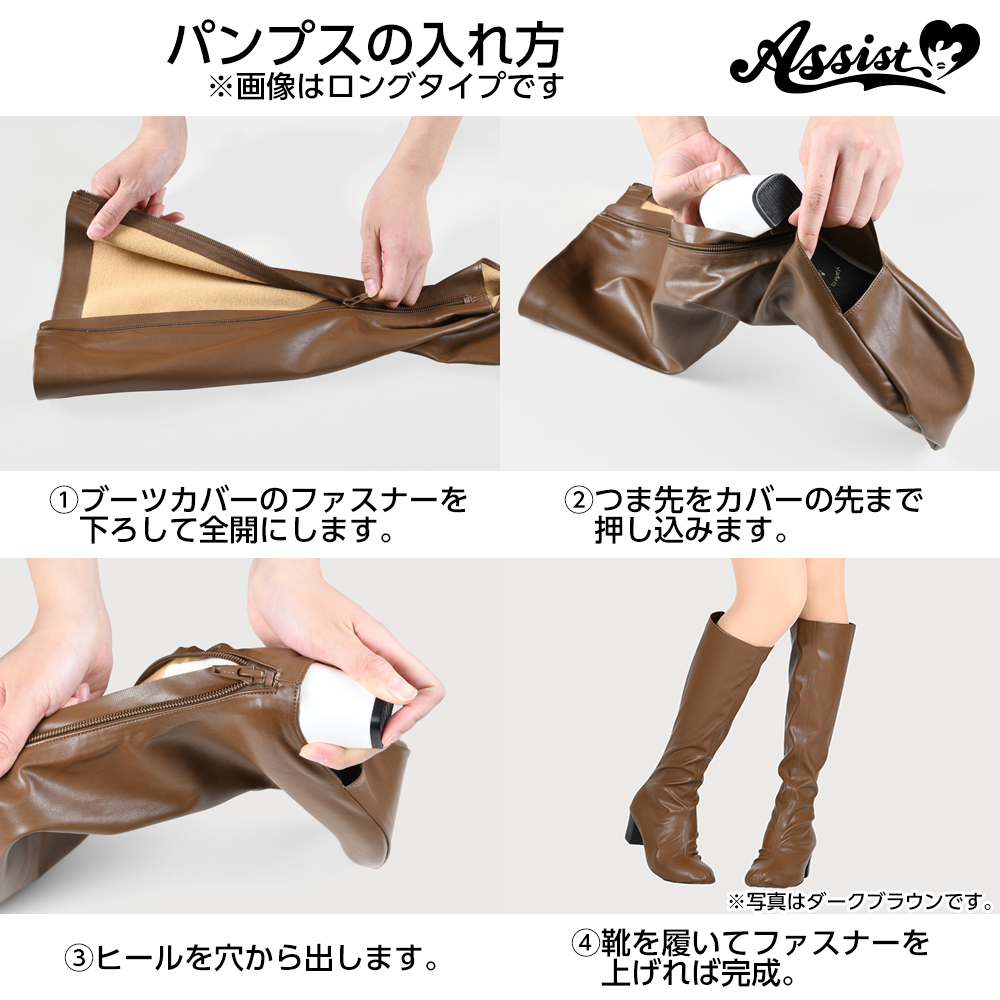 パンプスの入れ方
※画像はロングタイプです

Assist

①ブーツカバーのファスナーを下ろして全開にします。

②つま先をカバーの先まで押し込みます。

③ヒールを穴から出します。

※写真はダークブラウンです。

④靴を履いてファスナーを上げれば完成。